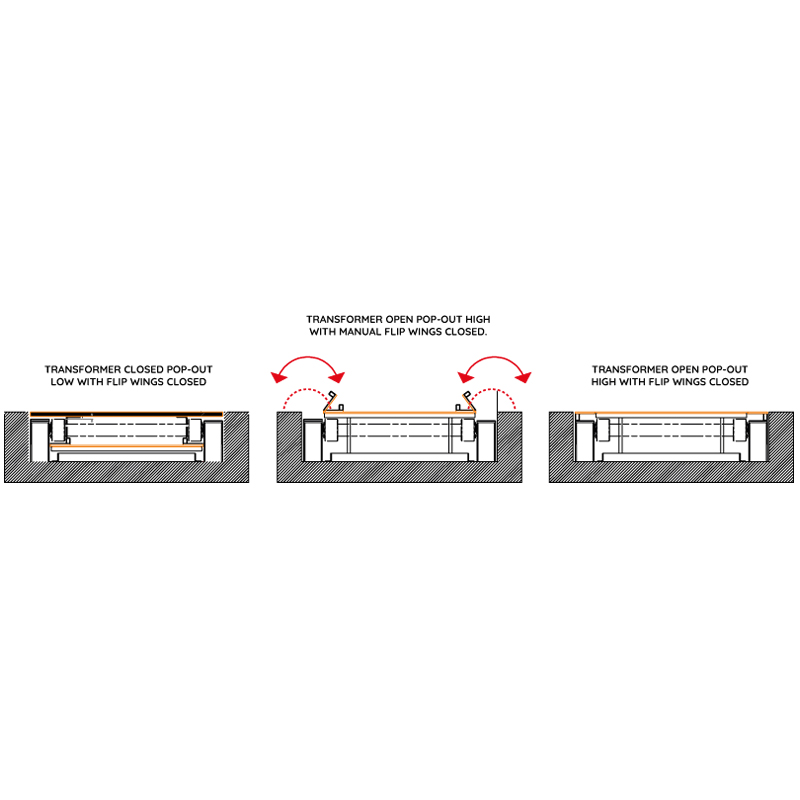 TRANSFORMER CLOSED POP-OUT LOW WITH FLIP WINGS CLOSED

TRANSFORMER OPEN POP-OUT HIGH WITH MANUAL FLIP WINGS CLOSED.

TRANSFORMER OPEN POP-OUT HIGH WITH FLIP WINGS CLOSED